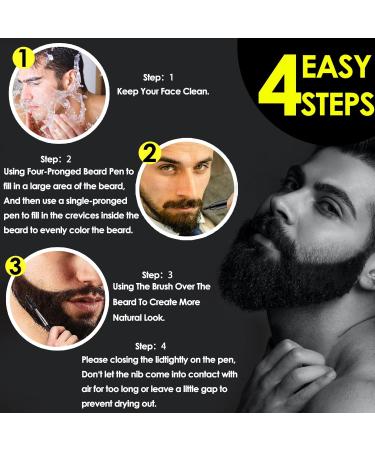 4 EASY STEPS

1

Step: 1
Keep Your Face Clean.

2

Step: 2
Using Four-Pronged Beard Pen to fill in a large area of the beard, And then use a single-pronged pen to fill in the crevices inside the beard to evenly color the beard.

3

Step: 3
Using The Brush Over The Beard To Create More Natural Look.

Step: 4
Please closing the lidtightly on the pen, Don't let the nib come into contact with air for too long or leave a little gap to prevent drying out.