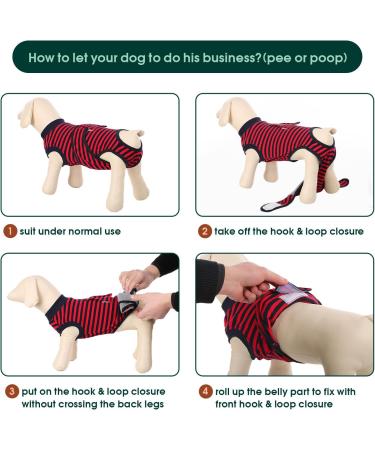 How to let your dog to do his business?(pee or poop)

1 suit under normal use

2 take off the hook & loop closure

3 put on the hook & loop closure without crossing the back legs

4 roll up the belly part to fix with front hook & loop closure