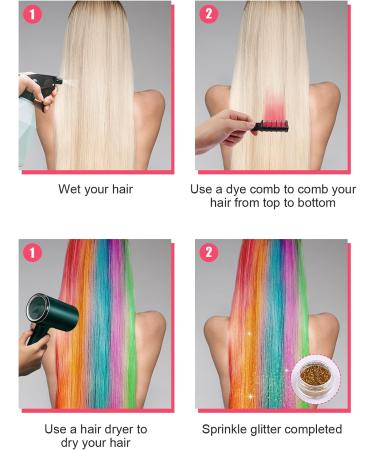 1

Wet your hair

2

Use a dye comb to comb your hair from top to bottom

1

Use a hair dryer to dry your hair

2

Sprinkle glitter completed