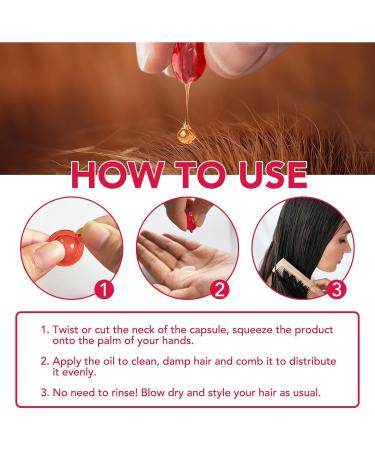 HOW TO USE

1

2

3

1. Twist or cut the neck of the capsule, squeeze the product onto the palm of your hands.

2. Apply the oil to clean, damp hair and comb it to distribute it evenly.

3. No need to rinse! Blow dry and style your hair as usual.