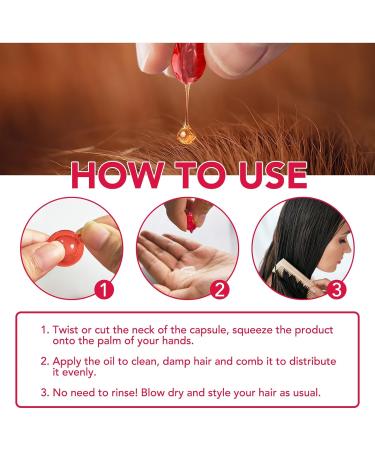 HOW TO USE

1

2

3

1. Twist or cut the neck of the capsule, squeeze the product onto the palm of your hands.

2. Apply the oil to clean, damp hair and comb it to distribute it evenly.

3. No need to rinse! Blow dry and style your hair as usual.