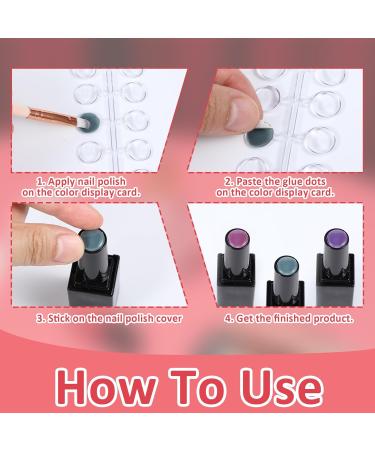 1. Apply nail polish on the color display card.

2. Paste the glue dots on the color display card.

3. Stick on the nail polish cover

4. Get the finished product.

How To Use