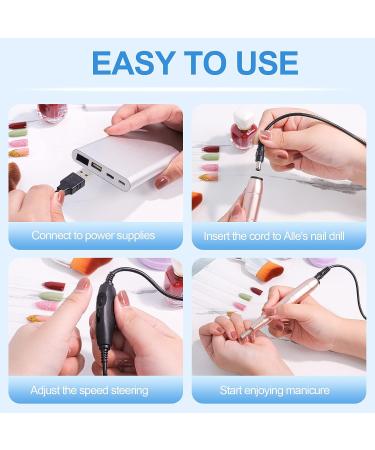 EASY TO USE

Connect to power supplies

Insert the cord to Alle's nail drill

Adjust the speed steering

Start enjoying manicure