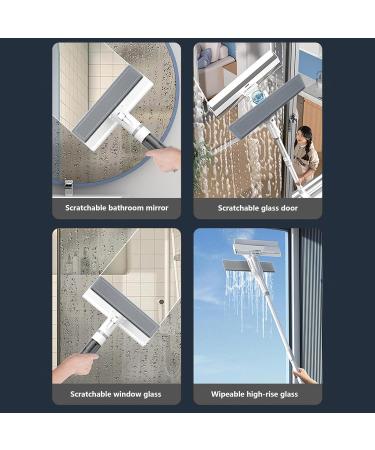 Scratchable bathroom mirror

Scratchable glass door

Scratchable window glass

Wipeable high-rise glass