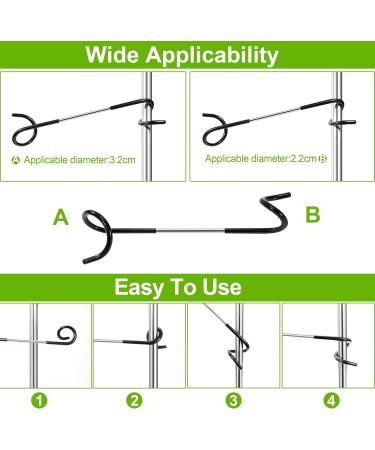 Wide Applicability

A Applicable diameter:3.2cm

Applicable diameter:2.2cm B

A

B

Easy To Use

1

2

3

4