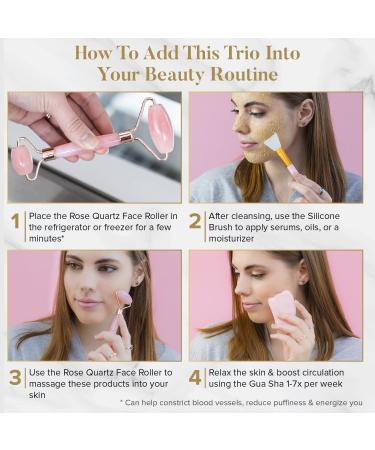 How To Add This Trio Into Your Beauty Routine

1 Place the Rose Quartz Face Roller in the refrigerator or freezer for a few minutes*

2 After cleansing, use the Silicone Brush to apply serums, oils, or a moisturizer

3 Use the Rose Quartz Face Roller to massage these products into your skin

4 Relax the skin & boost circulation using the Gua Sha 1-7x per week

* Can help constrict blood vessels, reduce puffiness & energize you