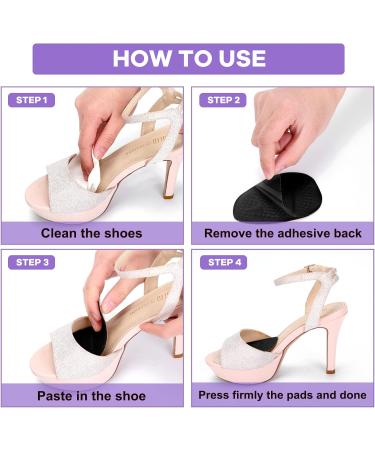 HOW TO USE

STEP 1

Clean the shoes

STEP 2

Remove the adhesive back

STEP 3

Paste in the shoe

STEP 4

Press firmly the pads and done