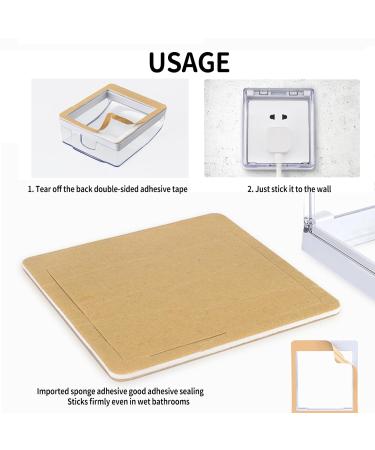 USAGE

1. Tear off the back double-sided adhesive tape

2. Just stick it to the wall

Imported sponge adhesive good adhesive sealing
Sticks firmly even in wet bathrooms