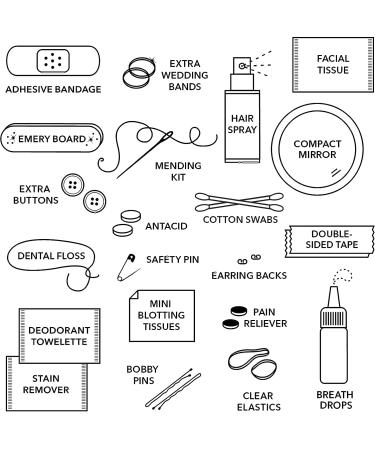 ADHESIVE BANDAGE

EXTRA WEDDING BANDS

HAIR SPRAY

FACIAL TISSUE

EMERY BOARD

MENDING KIT

COMPACT MIRROR

EXTRA BUTTONS

ANTACID

COTTON SWABS

DOUBLE-SIDED TAPE

DENTAL FLOSS

SAFETY PIN

EARRING BACKS

MINI BLOTTING TISSUES

PAIN RELIEVER

DEODORANT TOWELETTE

STAIN REMOVER

BOBBY PINS

CLEAR ELASTICS

BREATH DROPS