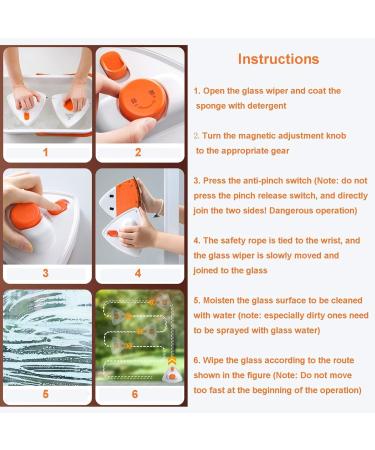 1

2

3

4

5

6

Instructions

1. Open the glass wiper and coat the sponge with detergent

2. Turn the magnetic adjustment knob to the appropriate gear

3. Press the anti-pinch switch (Note: do not press the pinch release switch, and directly join the two sides! Dangerous operation)

4. The safety rope is tied to the wrist, and the glass wiper is slowly moved and joined to the glass

5. Moisten the glass surface to be cleaned with water (note: especially dirty ones need to be sprayed with glass water)

6. Wipe the glass according to the route shown in the figure (Note: Do not move too fast at the beginning of the operation)