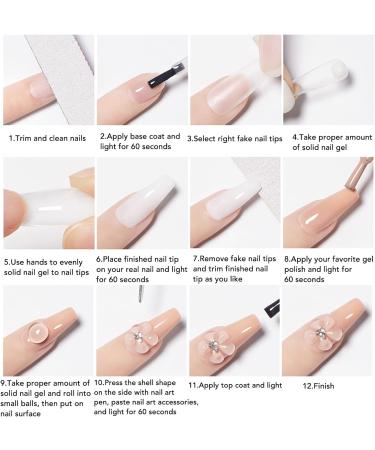 1.Trim and clean nails

2.Apply base coat and light for 60 seconds

3.Select right fake nail tips

4.Take proper amount of solid nail gel

5.Use hands to evenly solid nail gel to nail tips

6.Place finished nail tip on your real nail and light for 60 seconds

7.Remove fake nail tips and trim finished nail tip as you like

8.Apply your favorite gel polish and light for 60 seconds

9.Take proper amount of solid nail gel and roll into small balls, then put on nail surface

10.Press the shell shape on the side with nail art pen, paste nail art accessories, and light for 60 seconds

11.Apply top coat and light

12.Finish