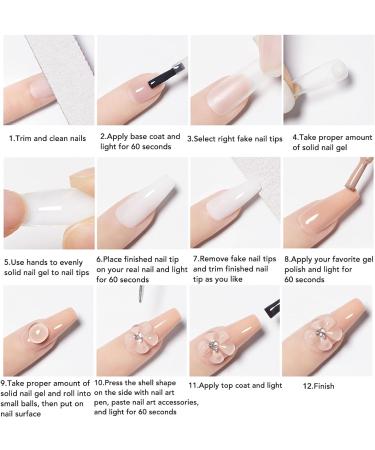 1.Trim and clean nails

2.Apply base coat and light for 60 seconds

3.Select right fake nail tips

4.Take proper amount of solid nail gel

5.Use hands to evenly solid nail gel to nail tips

6.Place finished nail tip on your real nail and light for 60 seconds

7.Remove fake nail tips and trim finished nail tip as you like

8.Apply your favorite gel polish and light for 60 seconds

9.Take proper amount of solid nail gel and roll into small balls, then put on nail surface

10.Press the shell shape on the side with nail art pen, paste nail art accessories, and light for 60 seconds

11.Apply top coat and light

12.Finish