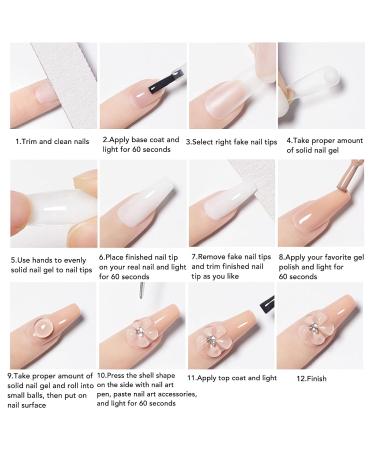 1.Trim and clean nails

2.Apply base coat and light for 60 seconds

3.Select right fake nail tips

4.Take proper amount of solid nail gel

5.Use hands to evenly solid nail gel to nail tips

6.Place finished nail tip on your real nail and light for 60 seconds

7.Remove fake nail tips and trim finished nail tip as you like

8.Apply your favorite gel polish and light for 60 seconds

9.Take proper amount of solid nail gel and roll into small balls, then put on nail surface

10.Press the shell shape on the side with nail art pen, paste nail art accessories, and light for 60 seconds

11.Apply top coat and light

12.Finish