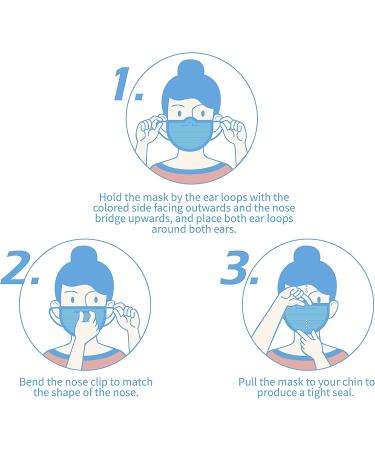 1.

Hold the mask by the ear loops with the colored side facing outwards and the nose bridge upwards, and place both ear loops around both ears.

2.

Bend the nose clip to match the shape of the nose.

3.

Pull the mask to your chin to produce a tight seal.