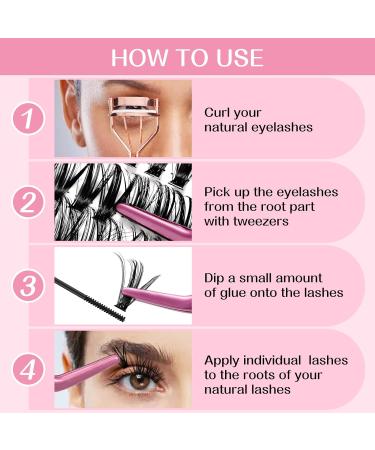 HOW TO USE

1

Curl your natural eyelashes

2

Pick up the eyelashes from the root part with tweezers

3

Dip a small amount of glue onto the lashes

4

Apply individual lashes to the roots of your natural lashes