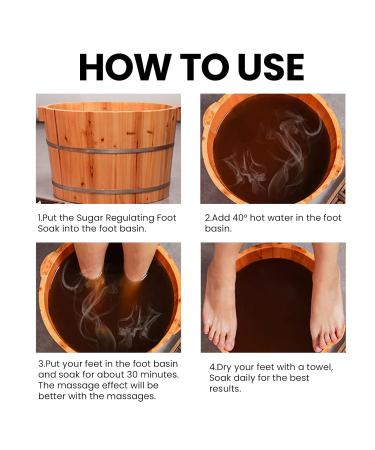 HOW TO USE

1.Put the Sugar Regulating Foot Soak into the foot basin.

2.Add 40° hot water in the foot basin.

3.Put your feet in the foot basin and soak for about 30 minutes. The massage effect will be better with the massages.

4.Dry your feet with a towel, Soak daily for the best results.