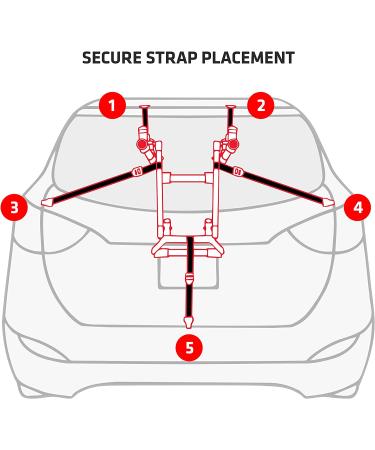 SECURE STRAP PLACEMENT

1
2
3
4
5