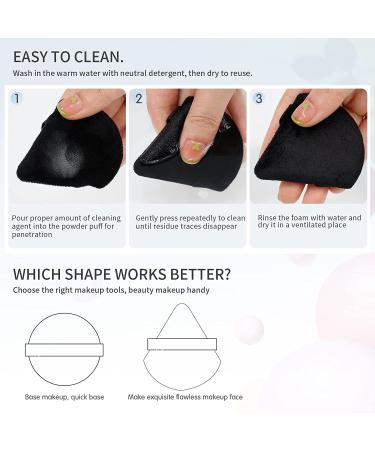 EASY TO CLEAN.
Wash in the warm water with neutral detergent, then dry to reuse.

1

Pour proper amount of cleaning agent into the powder puff for penetration

2

Gently press repeatedly to clean until residue traces disappear

3

Rinse the foam with water and dry it in a ventilated place

WHICH SHAPE WORKS BETTER?
Choose the right makeup tools, beauty makeup handy

Base makeup, quick base

Make exquisite flawless makeup face