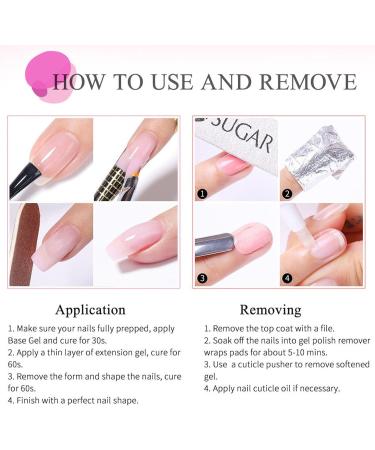 HOW TO USE AND REMOVE

SUGAR

1

2

3

4

Application

1. Make sure your nails fully prepped, apply Base Gel and cure for 30s.
2. Apply a thin layer of extension gel, cure for 60s.
3. Remove the form and shape the nails, cure for 60s.
4. Finish with a perfect nail shape.

Removing

1. Remove the top coat with a file.
2. Soak off the nails into gel polish remover wraps pads for about 5-10 mins.
3. Use a cuticle pusher to remove softened gel.
4. Apply nail cuticle oil if necessary.