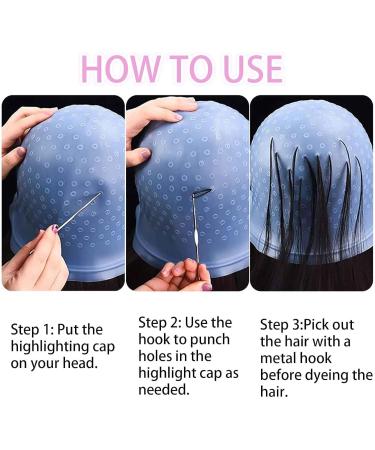 HOW TO USE

Step 1: Put the highlighting cap on your head.

Step 2: Use the hook to punch holes in the highlight cap as needed.

Step 3:Pick out the hair with a metal hook before dyeing the hair.