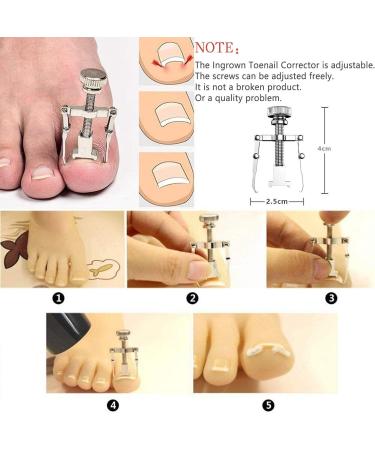 NOTE:
The Ingrown Toenail Corrector is adjustable.
The screws can be adjusted freely.
It is not a broken product.
Or a quality problem.

4cm

2.5cm

1

2

3

4

5