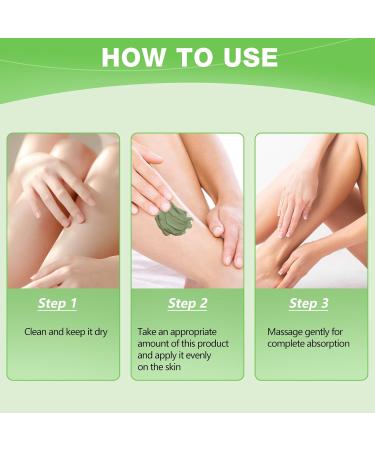 HOW TO USE

Step 1

Clean and keep it dry

Step 2

Take an appropriate amount of this product and apply it evenly on the skin

Step 3

Massage gently for complete absorption