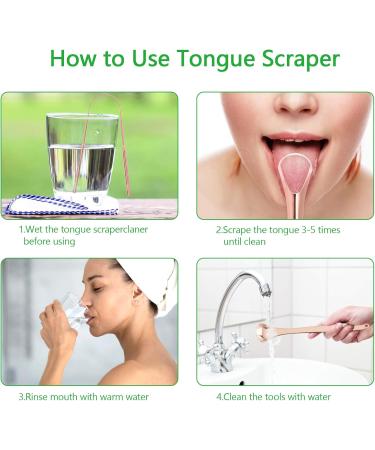 How to Use Tongue Scraper

1.Wet the tongue scraperclaner before using

2.Scrape the tongue 3-5 times until clean

3.Rinse mouth with warm water

4.Clean the tools with water