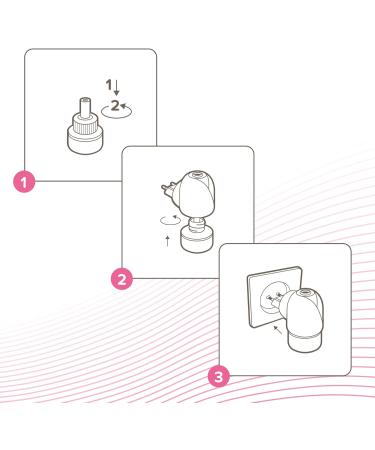 1
2
1
2
3