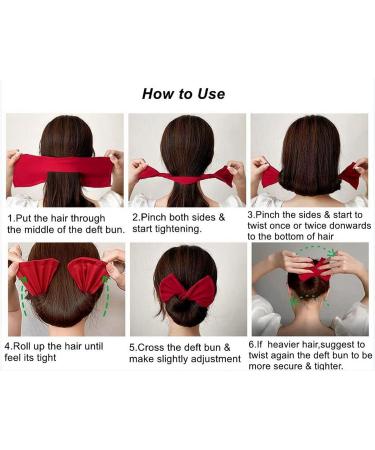 How to Use

1.Put the hair through the middle of the deft bun.

2.Pinch both sides & start tightening.

3.Pinch the sides & start to twist once or twice donwards to the bottom of hair

4.Roll up the hair until feel its tight

5.Cross the deft bun & make slightly adjustment

6.If heavier hair,suggest to twist again the deft bun to be more secure & tighter.