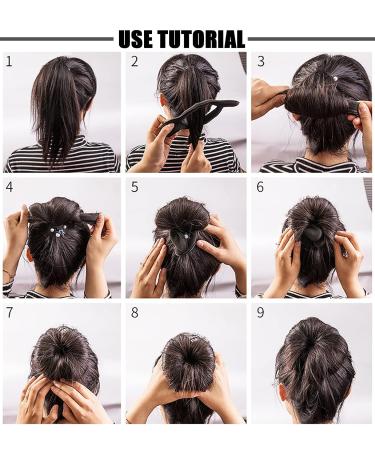 USE TUTORIAL

1

2

3

4

5

6

7

8

9