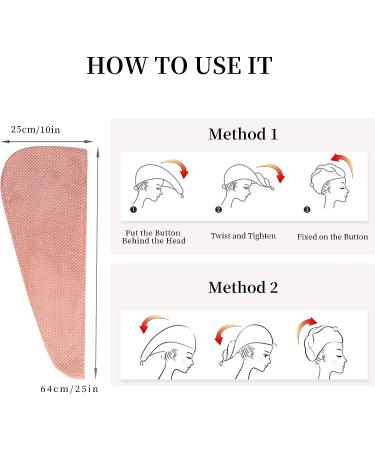 HOW TO USE IT

25cm/10in

64cm/25in

Method 1

1

2

3

Put the Button Behind the Head

Twist and Tighten

Fixed on the Button

Method 2