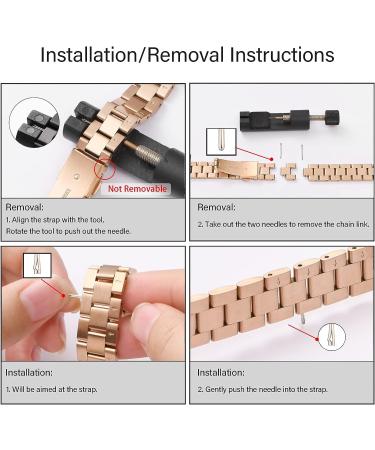 Installation/Removal Instructions

Not Removable

Removal:
1. Align the strap with the tool. Rotate the tool to push out the needle.

Removal:
2. Take out the two needles to remove the chain link.

Installation:
1. Will be aimed at the strap.

Installation:
2. Gently push the needle into the strap.