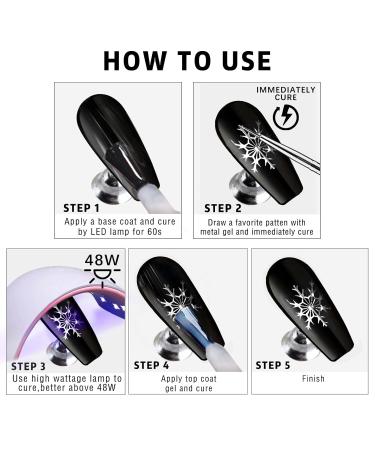 HOW TO USE

STEP 1
Apply a base coat and cure by LED lamp for 60s

IMMEDIATELY CURE

STEP 2
Draw a favorite patten with metal gel and immediately cure

48W

STEP 3
Use high wattage lamp to cure,better above 48W

STEP 4
Apply top coat gel and cure

STEP 5
Finish