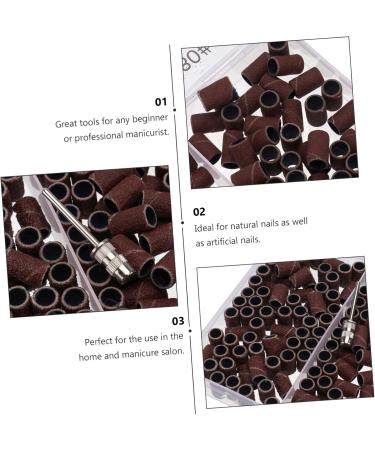 80#

01
Great tools for any beginner or professional manicurist.

02
Ideal for natural nails as well as artificial nails.

03
Perfect for the use in the home and manicure salon.