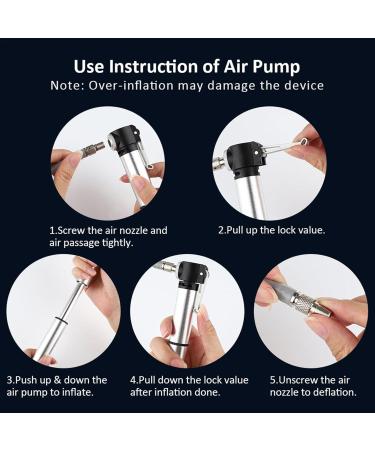 Use Instruction of Air Pump
Note: Over-inflation may damage the device

1.Screw the air nozzle and air passage tightly.

2.Pull up the lock value.

3.Push up & down the air pump to inflate.

4.Pull down the lock value after inflation done.

5.Unscrew the air nozzle to deflation.