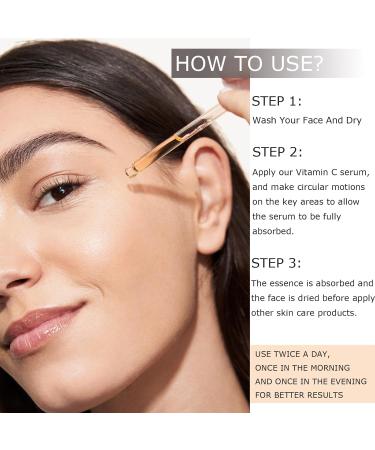 HOW TO USE?

STEP 1:
Wash Your Face And Dry

STEP 2:
Apply our Vitamin C serum, and make circular motions on the key areas to allow the serum to be fully absorbed.

STEP 3:
The essence is absorbed and the face is dried before apply other skin care products.

USE TWICE A DAY, ONCE IN THE MORNING AND ONCE IN THE EVENING FOR BETTER RESULTS