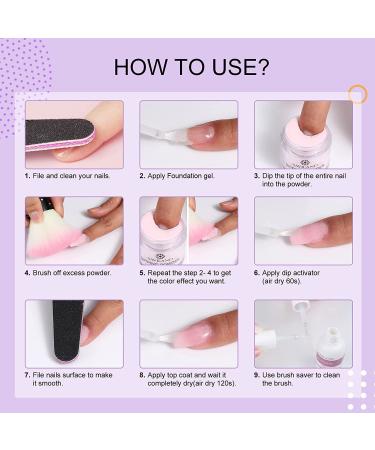 HOW TO USE?

1. File and clean your nails.

2. Apply Foundation gel.

3. Dip the tip of the entire nail into the powder.

4. Brush off excess powder.

5. Repeat the step 2- 4 to get the color effect you want.

6. Apply dip activator (air dry 60s).

7. File nails surface to make it smooth.

8. Apply top coat and wait it completely dry(air dry 120s).

9. Use brush saver to clean the brush.