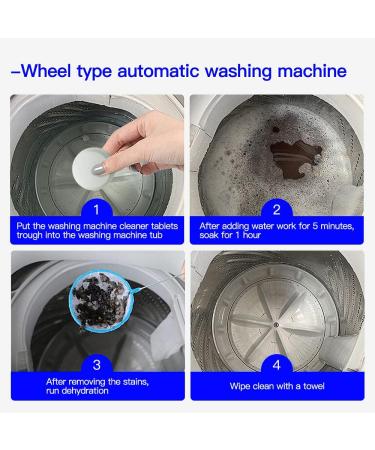 –Wheel type automatic washing machine

1
Put the washing machine cleaner tablets trough into the washing machine tub

2
After adding water work for 5 minutes, soak for 1 hour

3
After removing the stains, run dehydration

4
Wipe clean with a towel