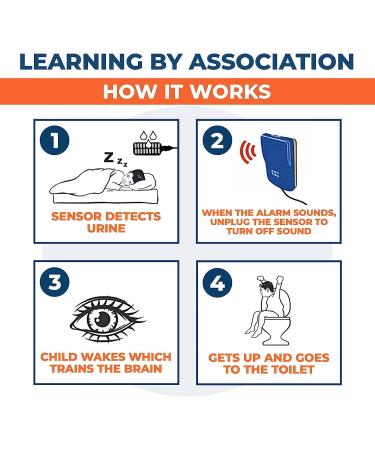 LEARNING BY ASSOCIATION

HOW IT WORKS

1

Z z z

SENSOR DETECTS URINE

2

WHEN THE ALARM SOUNDS, UNPLUG THE SENSOR TO TURN OFF SOUND

3

CHILD WAKES WHICH TRAINS THE BRAIN

4

GETS UP AND GOES TO THE TOILET