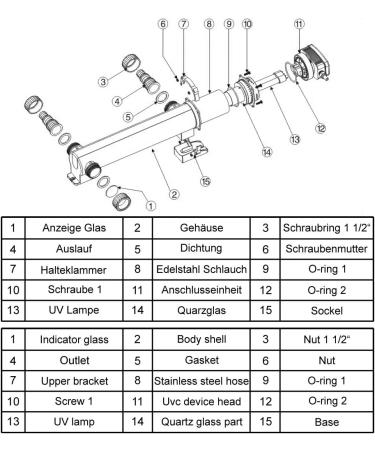 6 7 8 9 10 11

3

4

5

12

13

14

15

2

1

| 1 | Anzeige Glas | 2 | Gehäuse | 3 | Schraubring 1 1/2" |
|---|---|---|---|---|---|
| 4 | Auslauf | 5 | Dichtung | 6 | Schraubenmutter |
| 7 | Halteklammer | 8 | Edelstahl Schlauch | 9 | O-ring 1 |
| 10 | Schraube 1 | 11 | Anschlusseinheit | 12 | O-ring 2 |
| 13 | UV Lampe | 14 | Quarzglas | 15 | Sockel |

| 1 | Indicator glass | 2 | Body shell | 3 | Nut 1 1/2" |
|---|---|---|---|---|---|
| 4 | Outlet | 5 | Gasket | 6 | Nut |
| 7 | Upper bracket | 8 | Stainless steel hose | 9 | O-ring 1 |
| 10 | Screw 1 | 11 | Uvc device head | 12 | O-ring 2 |
| 13 | UV lamp | 14 | Quartz glass part | 15 | Base |