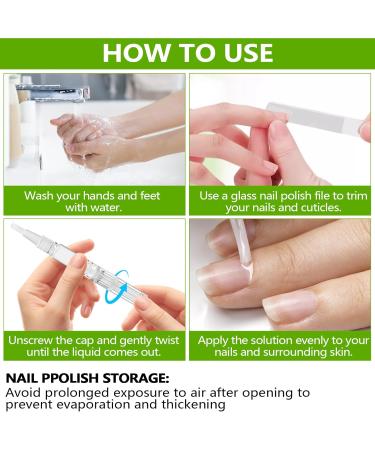 HOW TO USE

Wash your hands and feet with water.

Use a glass nail polish file to trim your nails and cuticles.

Unscrew the cap and gently twist until the liquid comes out.

Apply the solution evenly to your nails and surrounding skin.

NAIL PPOLISH STORAGE:
Avoid prolonged exposure to air after opening to prevent evaporation and thickening