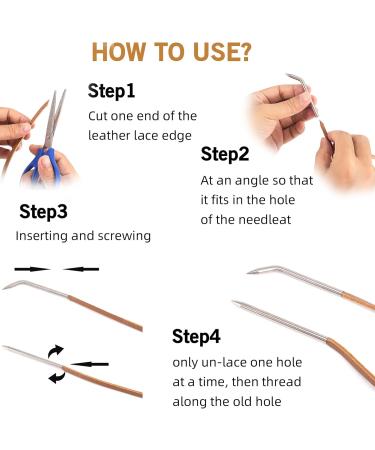 HOW TO USE?

Step1
Cut one end of the leather lace edge

Step2
At an angle so that it fits in the hole of the needleat

Step3
Inserting and screwing

Step4
only un-lace one hole at a time, then thread along the old hole