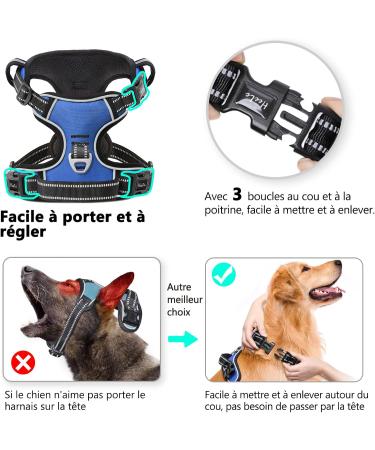 Heele

Avec 3 boucles au cou et à la poitrine, facile à mettre et à enlever.

Facile à porter et à régler

Autre meilleur choix

Si le chien n'aime pas porter le harnais sur la tête

Facile à mettre et à enlever autour du cou, pas besoin de passer par la tête