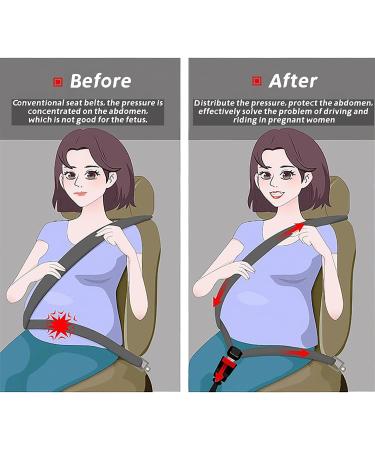 Before

Conventional seat belts, the pressure is concentrated on the abdomen, which is not good for the fetus.

After

Distribute the pressure, protect the abdomen, effectively solve the problem of driving and riding in pregnant women