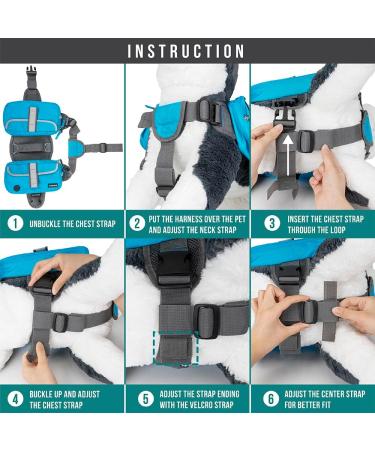 INSTRUCTION

1 UNBUCKLE THE CHEST STRAP

2 PUT THE HARNESS OVER THE PET AND ADJUST THE NECK STRAP

3 INSERT THE CHEST STRAP THROUGH THE LOOP

4 BUCKLE UP AND ADJUST THE CHEST STRAP

5 ADJUST THE STRAP ENDING WITH THE VELCRO STRAP

6 ADJUST THE CENTER STRAP FOR BETTER FIT