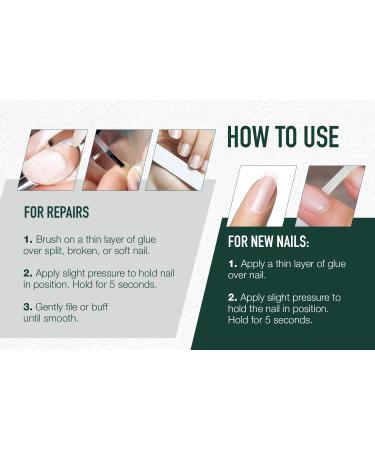 HOW TO USE

FOR REPAIRS

1. Brush on a thin layer of glue over split, broken, or soft nail.

2. Apply slight pressure to hold nail in position. Hold for 5 seconds.

3. Gently file or buff until smooth.

FOR NEW NAILS:

1. Apply a thin layer of glue over nail.

2. Apply slight pressure to hold the nail in position. Hold for 5 seconds.