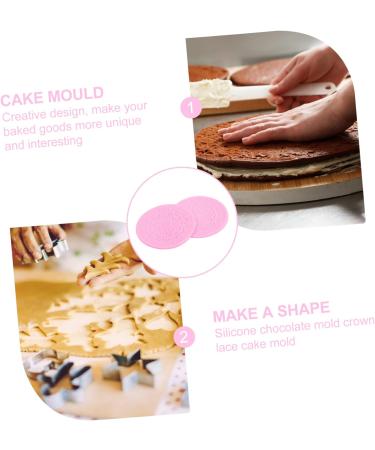 CAKE MOULD
Creative design, make your baked goods more unique and interesting

1

2

MAKE A SHAPE
Silicone chocolate mold crown lace cake mold