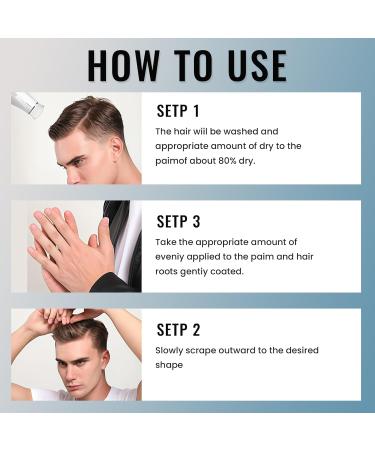 HOW TO USE

SETP 1

The hair wiil be washed and appropriate amount of dry to the paimof about 80% dry.

SETP 3

Take the appropriate amount of eveniy applied to the paim and hair roots gentiy coated.

SETP 2

Slowly scrape outward to the desired shape