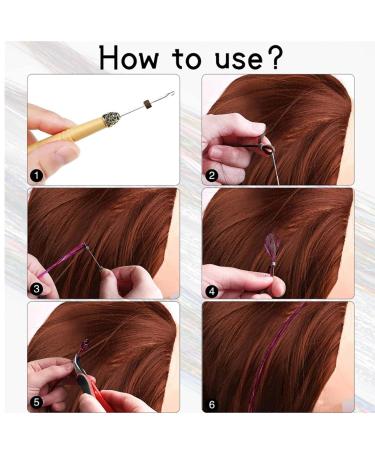 How to use?

1

2

3

4

5

6