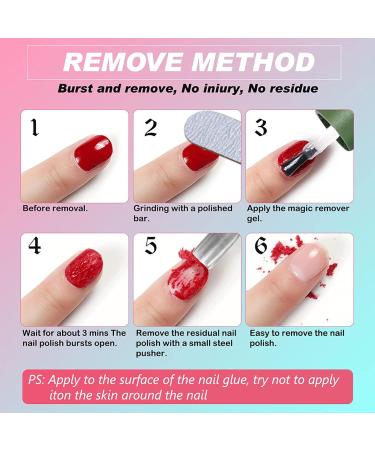 REMOVE METHOD

Burst and remove, No iniury, No residue

1

Before removal.

2

Grinding with a polished bar.

3

Apply the magic remover gel.

4

Wait for about 3 mins The nail polish bursts open.

5

Remove the residual nail polish with a small steel pusher.

6

Easy to remove the nail polish.

PS: Apply to the surface of the nail glue, try not to apply iton the skin around the nail